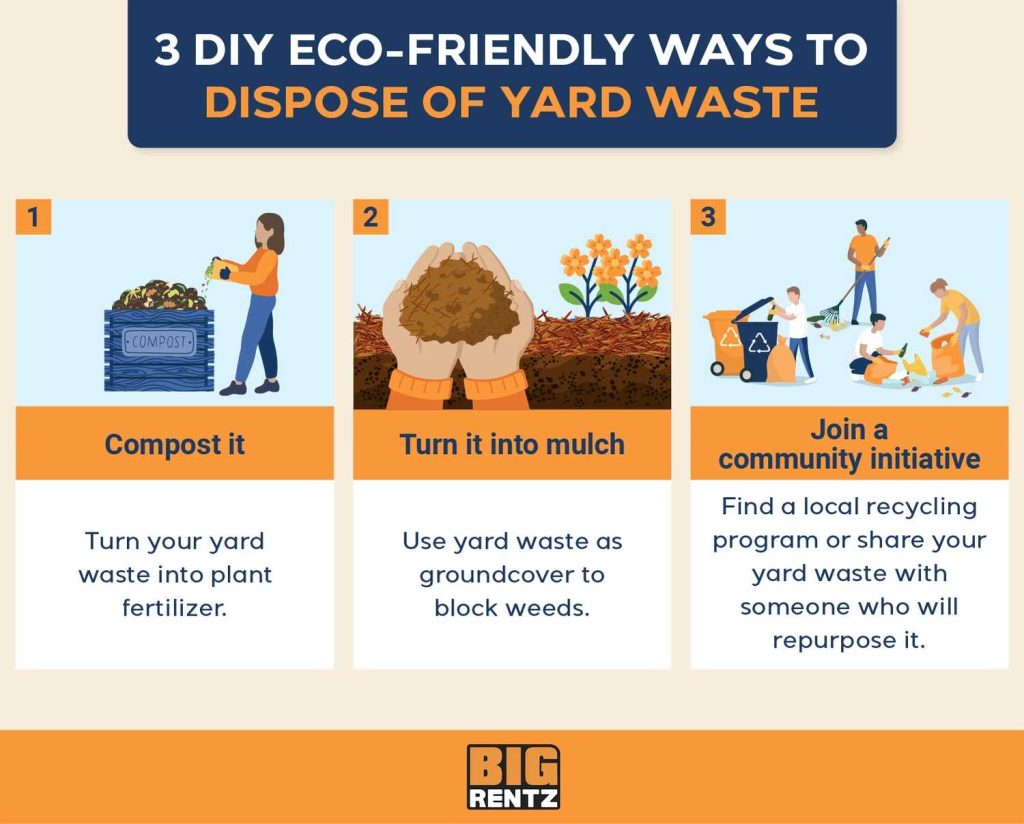 3 DIY ECO-FRIENDLY WAYS TO DISPOSE OF YARD WASTE

1

COMPOST

Compost it

Turn your yard waste into plant fertilizer.

2

Turn it into mulch

Use yard waste as groundcover to block weeds.

3

Join a community initiative

Find a local recycling program or share your yard waste with someone who will repurpose it.

BIG RENTZ