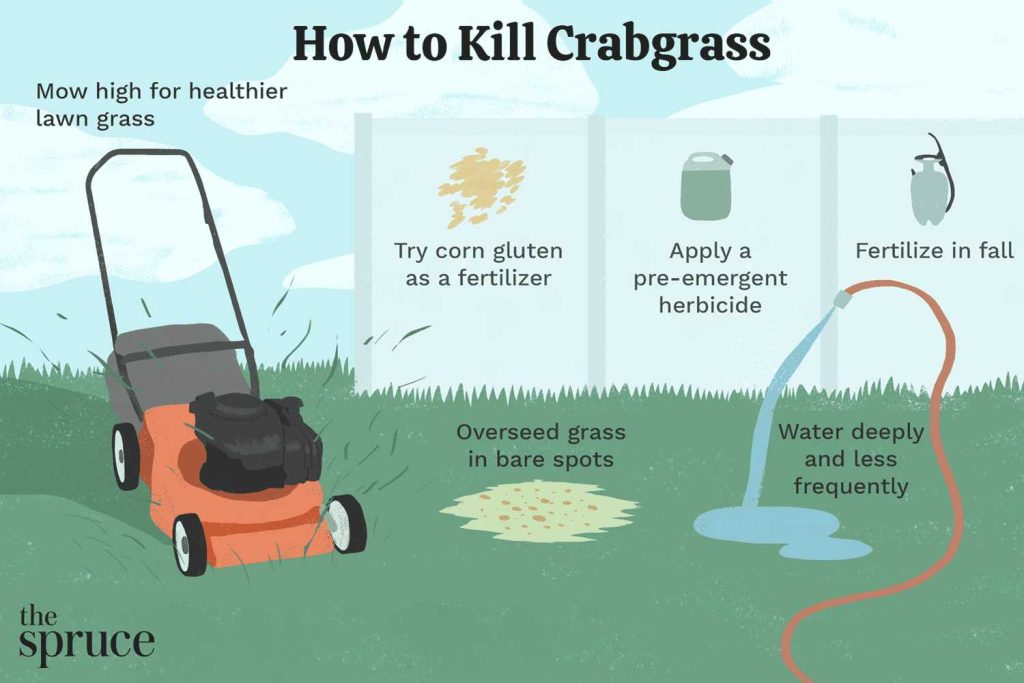 How to Kill Crabgrass

Mow high for healthier lawn grass

Try corn gluten as a fertilizer

Apply a pre-emergent herbicide

Fertilize in fall

Overseed grass in bare spots

Water deeply and less frequently

the spruce